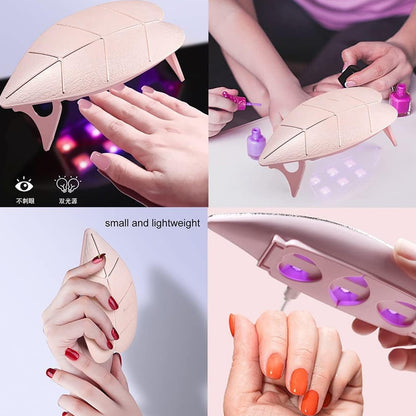 不刺眼

双光源

small and lightweight